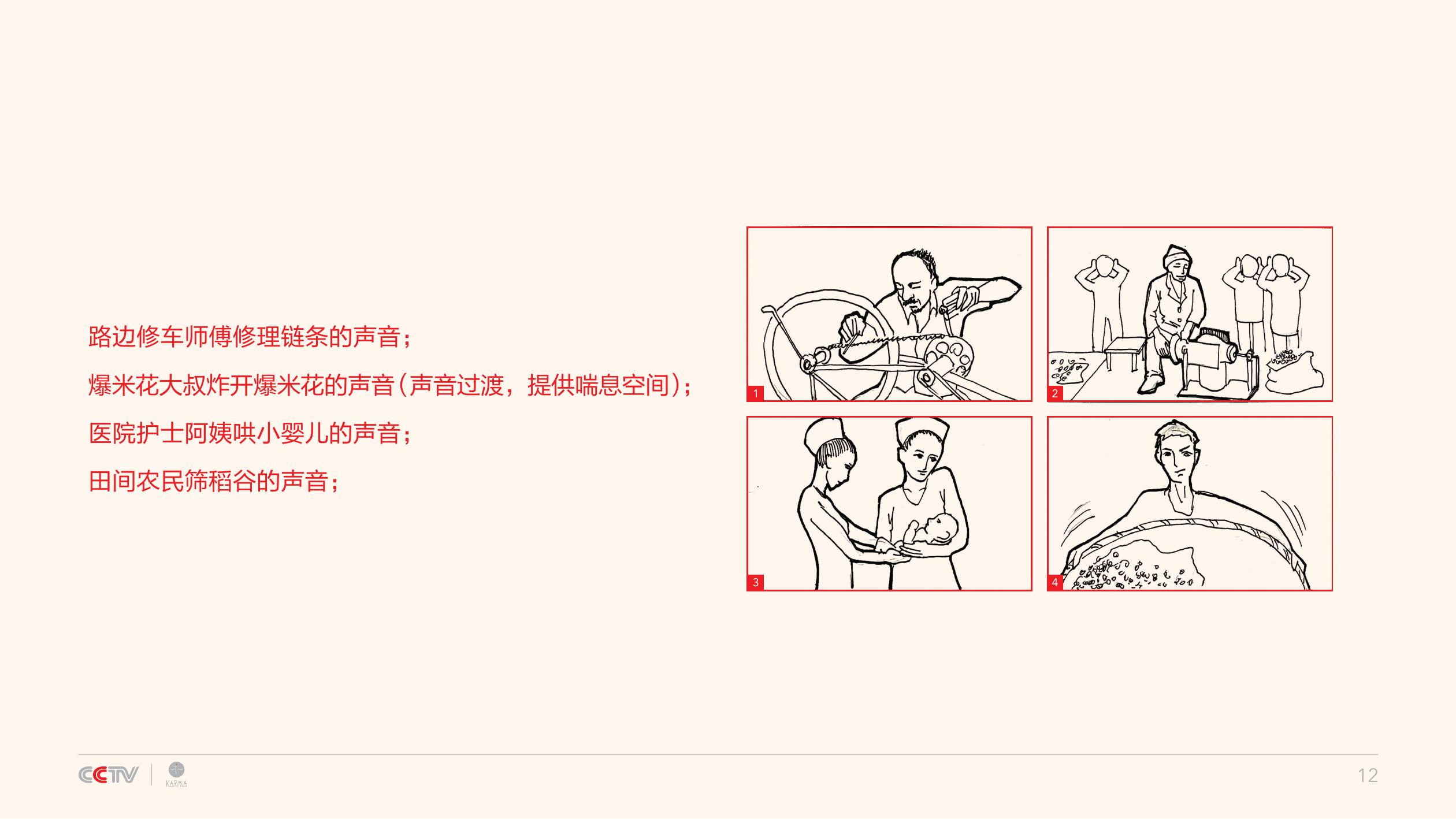 路边修车师傅修理链条的声音；

爆米花大叔炸开爆米花的声音（声音过渡，提供喘息空间）；

医院护士阿姨哄小婴儿的声音；

田间农民筛稻谷的声音；

1

2

3

4

CCTV

KARMA

12