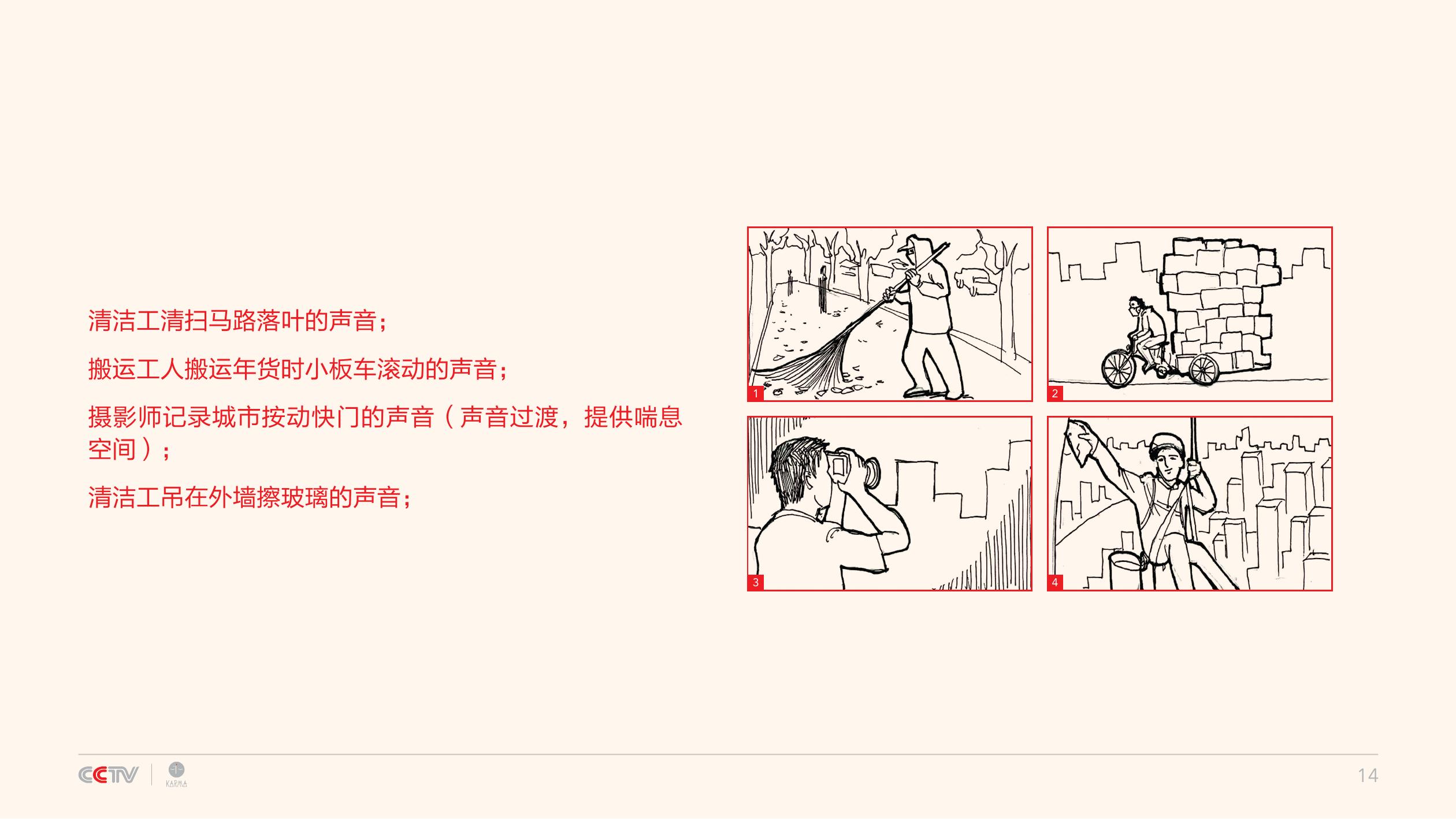 清洁工清扫马路落叶的声音；

搬运工人搬运年货时小板车滚动的声音；

摄影师记录城市按动快门的声音（声音过渡，提供喘息空间）；

清洁工吊在外墙擦玻璃的声音；

1

2

3

4

CCTV

KARMA

14