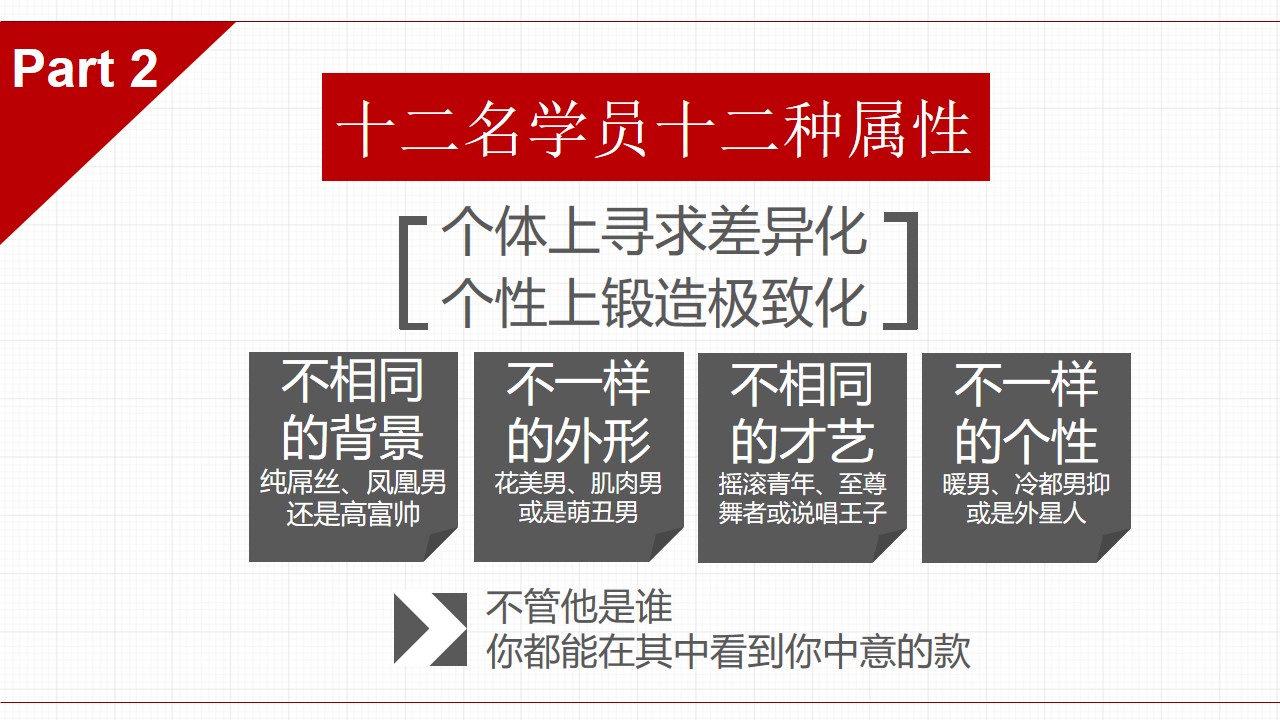 Part 2

十二名学员十二种属性

个体上寻求差异化
个性上锻造极致化

不相同
的背景
纯屌丝、凤凰男
还是高富帅

不一样
的外形
花美男、肌肉男
或是萌丑男

不相同
的才艺
摇滚青年、至尊
舞者或说唱王子

不一样
的个性
暖男、冷都男抑
或是外星人

不管他是谁
你都能在其中看到你中意的款